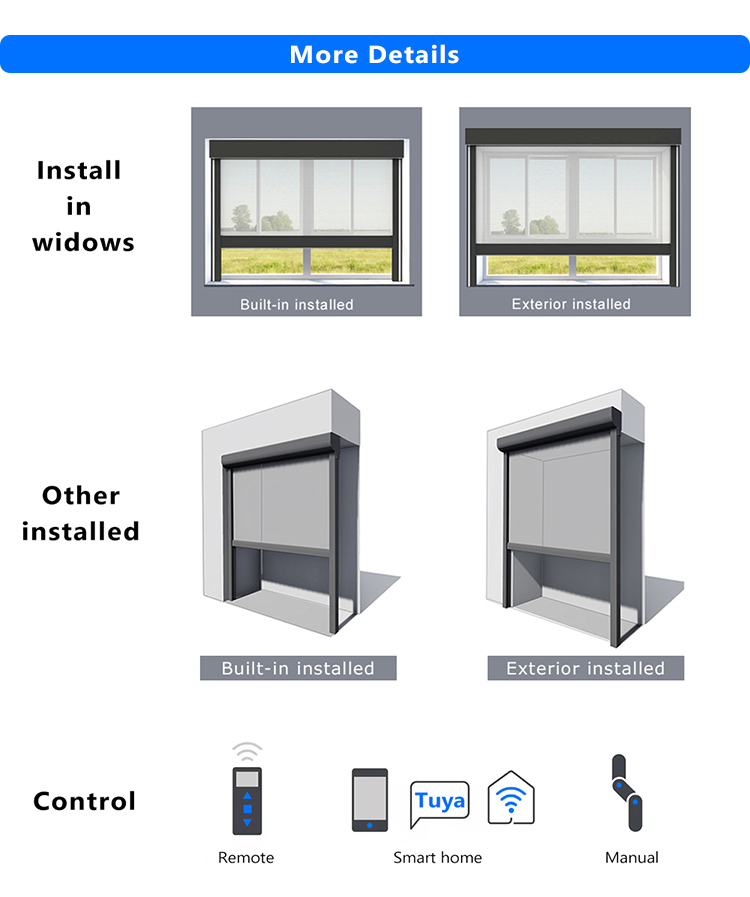 More Details

Install in widows

Built-in installed

Exterior installed

Other installed

Built-in installed

Exterior installed

Control

Remote

Tuya

Smart home

Manual